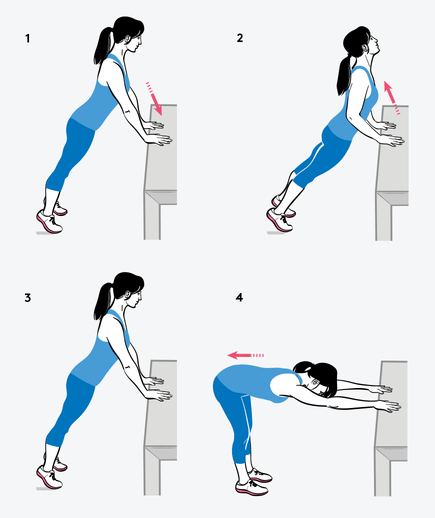 1

2

3

4