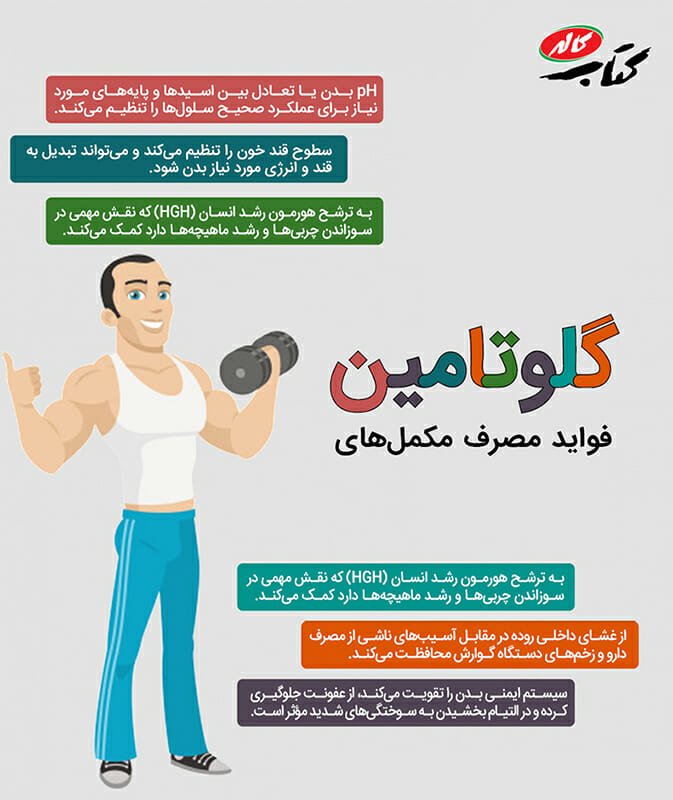 کاله
کتاب

pH بدن یا تعادل بین اسیدها و پایه‌های مورد نیاز برای عملکرد صحیح سلول‌ها را تنظیم می‌کند.

سطوح قند خون را تنظیم می‌کند و می‌تواند تبدیل به قند و انرژی مورد نیاز بدن شود.

به ترشح هورمون رشد انسان (HGH) که نقش مهمی در سوزاندن چربی‌ها و رشد ماهیچه‌ها دارد کمک می‌کند.

گلوتامین
فواید مصرف مکمل‌های

به ترشح هورمون رشد انسان (HGH) که نقش مهمی در سوزاندن چربی‌ها و رشد ماهیچه‌ها دارد کمک می‌کند.

از غشای داخلی روده در مقابل آسیب‌های ناشی از مصرف دارو و زخم‌های دستگاه گوارش محافظت می‌کند.

سیستم ایمنی بدن را تقویت می‌کند، از عفونت جلوگیری کرده و در التیام بخشیدن به سوختگی‌های شدید مؤثر است.